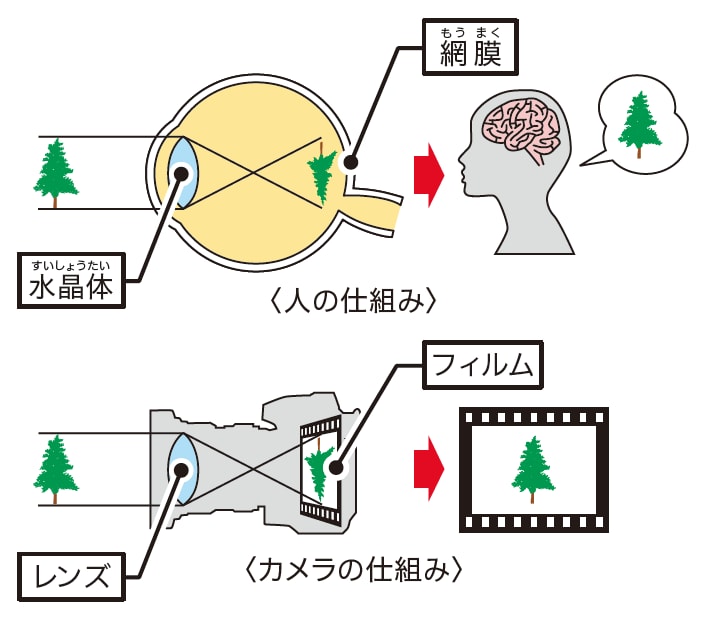 もうまく
網膜

すいしょうたい
水晶体

〈人の仕組み〉

フィルム

レンズ

〈カメラの仕組み〉