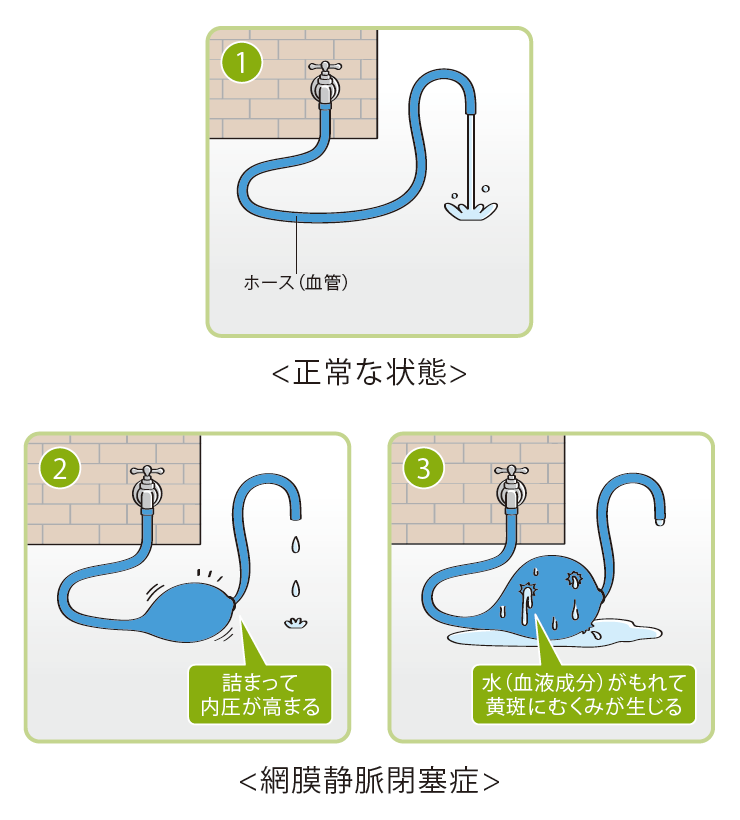 1

ホース(血管)

<正常な状態>

2

詰まって
内圧が高まる

3

水(血液成分)がもれて
黄斑にむくみが生じる

<網膜静脈閉塞症>