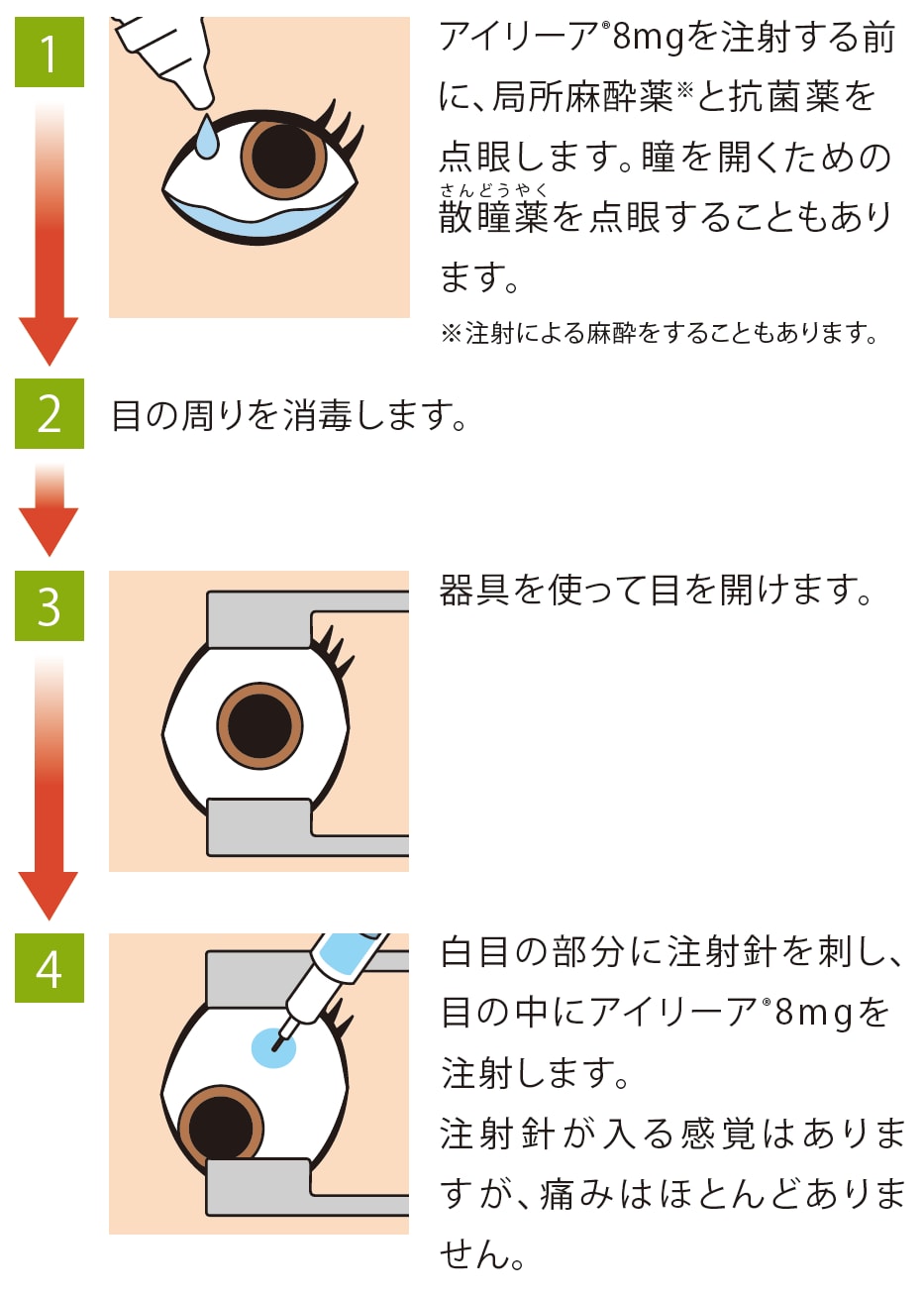 1

アイリーア®8mgを注射する前に、局所麻酔薬※と抗菌薬を点眼します。瞳を開くための散瞳薬（さんどうやく）を点眼することもあります。

※注射による麻酔をすることもあります。

2

目の周りを消毒します。

3

器具を使って目を開けます。

4

白目の部分に注射針を刺し、目の中にアイリーア®8mgを注射します。
注射針が入る感覚はありますが、痛みはほとんどありません。